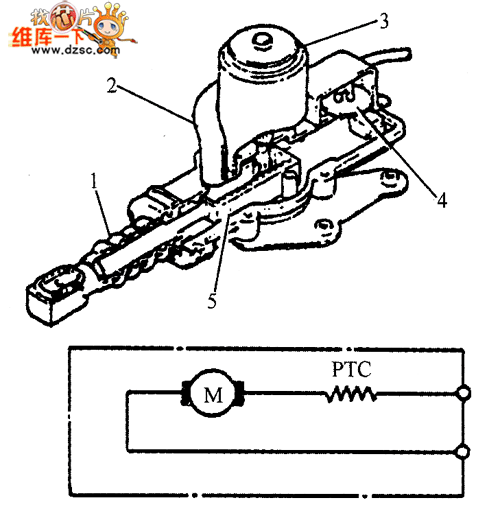 找芯片
维库一下
www.dzsc.com

3
2
1
4
5

PTC
M