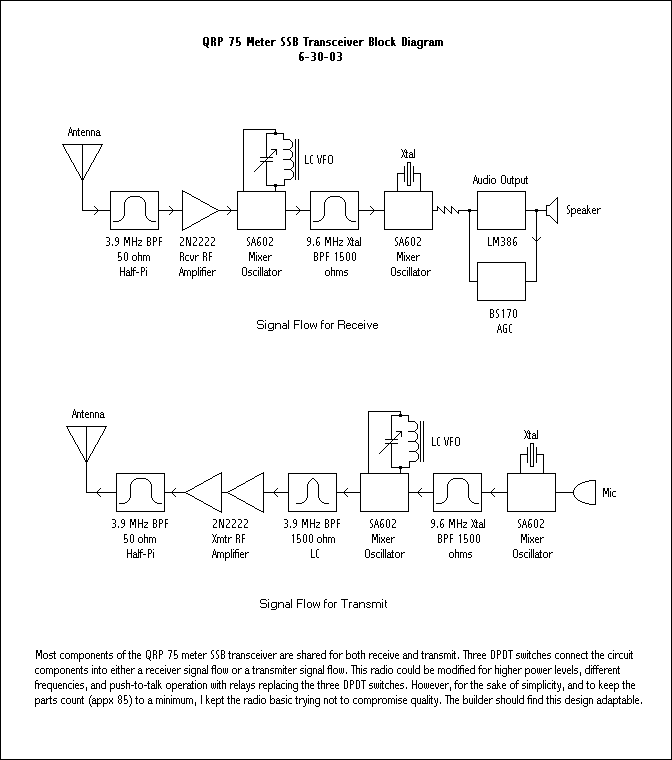 QRP 75 Meter SSB Transceiver Block Diagram
6-30-03

Antenna

LC VFO

Xtal

Audio Output

Speaker

3.9 MHz BPF
50 ohm
Half-Pi

2N2222
Rcvr RF
Amplifier

SA602
Mixer
Oscillator

9.6 MHz Xtal
BPF 1500
ohms

SA602
Mixer
Oscillator

LM386

BS170
AGC

Signal Flow for Receive

Antenna

LC VFO

Xtal

Mic

3.9 MHz BPF
50 ohm
Half-Pi

2N2222
Xmtr RF
Amplifier

3.9 MHz BPF
1500 ohm
LC

SA602
Mixer
Oscillator

9.6 MHz Xtal
BPF 1500
ohms

SA602
Mixer
Oscillator

Signal Flow for Transmit

Most components of the QRP 75 meter SSB transceiver are shared for both receive and transmit. Three DPDT switches connect the circuit components into either a receiver signal flow or a transmiter signal flow. This radio could be modified for higher power levels, different frequencies, and push-to-talk operation with relays replacing the three DPDT switches. However, for the sake of simplicity, and to keep the parts count (appx 85) to a minimum, I kept the radio basic trying not to compromise quality. The builder should find this design adaptable.