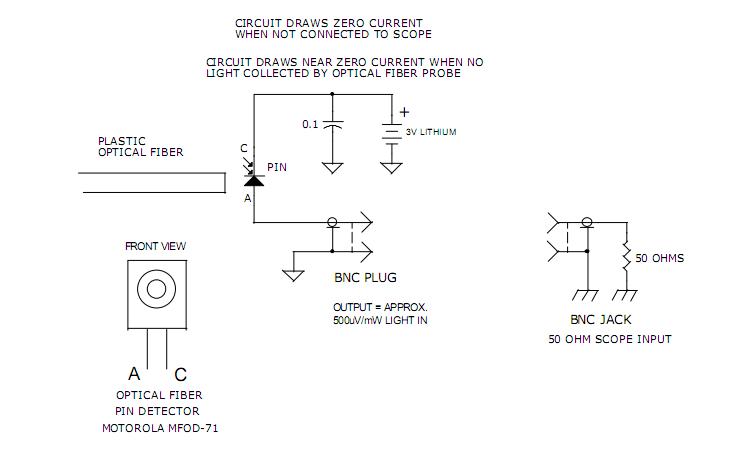 CIRCUIT DRAWS ZERO CURRENT WHEN NOT CONNECTED TO SCOPE

CIRCUIT DRAWS NEAR ZERO CURRENT WHEN NO LIGHT COLLECTED BY OPTICAL FIBER PROBE

0.1

+

3V LITHIUM

PLASTIC OPTICAL FIBER

C

PIN

A

FRONT VIEW

BNC PLUG

OUTPUT = APPROX. 500uV/mW LIGHT IN

50 OHMS

BNC JACK

50 OHM SCOPE INPUT

A C

OPTICAL FIBER PIN DETECTOR MOTOROLA MFOD-71