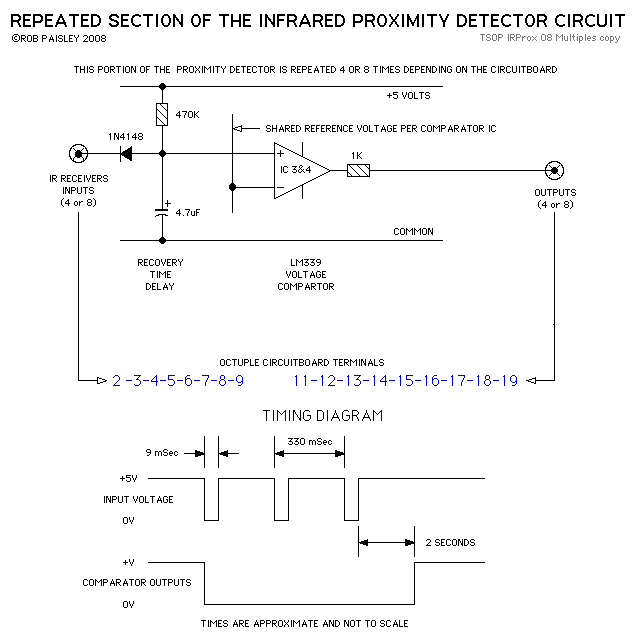 REPEATED SECTION OF THE INFRARED PROXIMITY DETECTOR CIRCUIT
©ROB PAISLEY 2008
TSOP IRProx 08 Multiples copy

THIS PORTION OF THE PROXIMITY DETECTOR IS REPEATED 4 OR 8 TIMES DEPENDING ON THE CIRCUITBOARD

+5 VOLTS
470K
SHARED REFERENCE VOLTAGE PER COMPARATOR IC
1N4148
+
IC 3&4
−
1K
IR RECEIVERS INPUTS (4 or 8)
OUTPUTS (4 or 8)
+
4.7uF
COMMON
RECOVERY TIME DELAY
LM339 VOLTAGE COMPARTOR

OCTUPLE CIRCUITBOARD TERMINALS
2 -3-4-5-6-7-8-9
11-12-13-14-15-16-17-18-19

TIMING DIAGRAM
9 mSec
330 mSec
+5V
INPUT VOLTAGE
0V
2 SECONDS
+V
COMPARATOR OUTPUTS
0V
TIMES ARE APPROXIMATE AND NOT TO SCALE