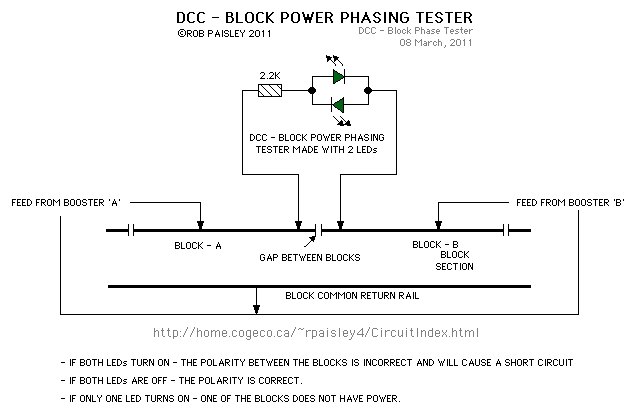 DCC - BLOCK POWER PHASING TESTER
©ROB PAISLEY 2011
DCC - Block Phase Tester
08 March, 2011

2.2K

DCC - BLOCK POWER PHASING TESTER MADE WITH 2 LEDs

FEED FROM BOOSTER 'A'
FEED FROM BOOSTER 'B'

BLOCK - A
GAP BETWEEN BLOCKS
BLOCK - B
BLOCK SECTION

BLOCK COMMON RETURN RAIL

http://home.cogeco.ca/~rpaisley4/CircuitIndex.html

- IF BOTH LEDs TURN ON - THE POLARITY BETWEEN THE BLOCKS IS INCORRECT AND WILL CAUSE A SHORT CIRCUIT
- IF BOTH LEDs ARE OFF - THE POLARITY IS CORRECT.
- IF ONLY ONE LED TURNS ON - ONE OF THE BLOCKS DOES NOT HAVE POWER.