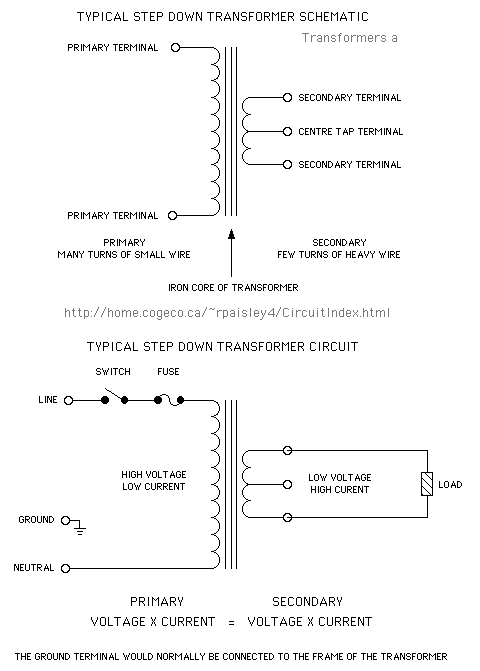 TYPICAL STEP DOWN TRANSFORMER SCHEMATIC

Transformers a

PRIMARY TERMINAL

SECONDARY TERMINAL

CENTRE TAP TERMINAL

SECONDARY TERMINAL

PRIMARY TERMINAL

PRIMARY
MANY TURNS OF SMALL WIRE

SECONDARY
FEW TURNS OF HEAVY WIRE

IRON CORE OF TRANSFORMER

http://home.cogeco.ca/~rpaisley4/CircuitIndex.html

TYPICAL STEP DOWN TRANSFORMER CIRCUIT

SWITCH

FUSE

LINE

HIGH VOLTAGE
LOW CURRENT

LOW VOLTAGE
HIGH CURENT

LOAD

GROUND

NEUTRAL

PRIMARY

SECONDARY

VOLTAGE X CURRENT = VOLTAGE X CURRENT

THE GROUND TERMINAL WOULD NORMALLY BE CONNECTED TO THE FRAME OF THE TRANSFORMER