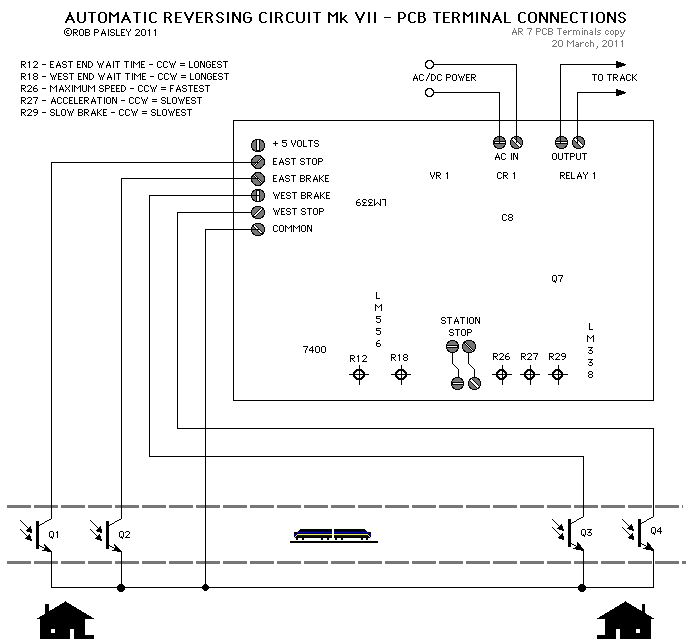 AUTOMATIC REVERSING CIRCUIT Mk VII - PCB TERMINAL CONNECTIONS
©ROB PAISLEY 2011

AR 7 PCB Terminals copy
20 March, 2011

R12 - EAST END WAIT TIME - CCW = LONGEST
R18 - WEST END WAIT TIME - CCW = LONGEST
R26 - MAXIMUM SPEED - CCW = FASTEST
R27 - ACCELERATION - CCW = SLOWEST
R29 - SLOW BRAKE - CCW = SLOWEST

AC/DC POWER

TO TRACK

+ 5 VOLTS
EAST STOP
EAST BRAKE
WEST BRAKE
WEST STOP
COMMON

AC IN
OUTPUT

VR 1
CR 1
RELAY 1

LM339

C8

Q7

LM556

STATION STOP

LM338

7400

R12
R18
R26
R27
R29

Q1
Q2
Q3
Q4