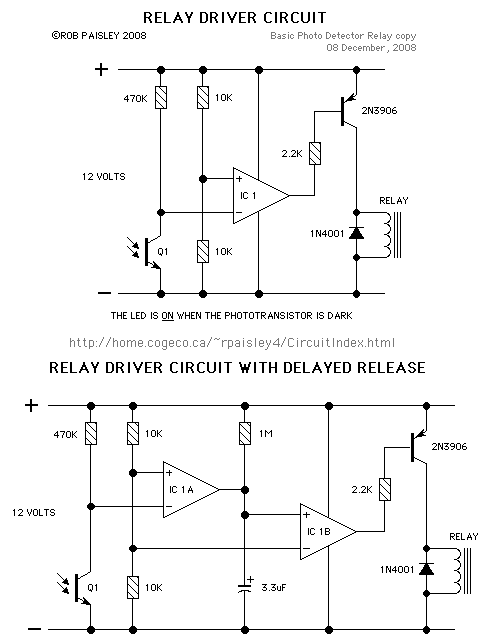 RELAY DRIVER CIRCUIT

©ROB PAISLEY 2008

Basic Photo Detector Relay copy
08 December, 2008

+

470K

10K

2N3906

2.2K

12 VOLTS

+

IC 1

−

RELAY

1N4001

Q1

10K

−

THE LED IS ON WHEN THE PHOTOTRANSISTOR IS DARK

http://home.cogeco.ca/~rpaisley4/CircuitIndex.html

RELAY DRIVER CIRCUIT WITH DELAYED RELEASE

+

470K

10K

1M

2N3906

+

IC 1A

−

2.2K

12 VOLTS

+

IC 1B

−

RELAY

1N4001

Q1

10K

+

3.3uF

−