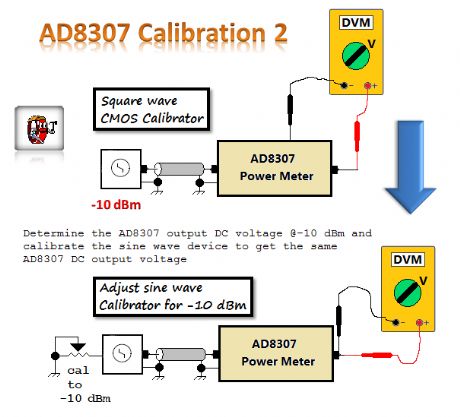 AD8307 Calibration 2

DVM

V

- +

Square wave CMOS Calibrator

AD8307 Power Meter

-10 dBm

Determine the AD8307 output DC voltage @-10 dBm and calibrate the sine wave device to get the same AD8307 DC output voltage

DVM

V

- +

Adjust sine wave Calibrator for -10 dBm

AD8307 Power Meter

cal to -10 dBm