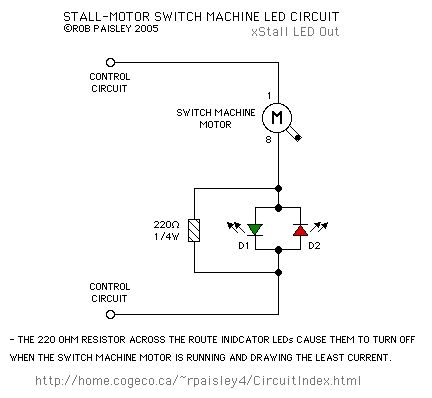 STALL-MOTOR SWITCH MACHINE LED CIRCUIT
©ROB PAISLEY 2005
xStall LED Out

CONTROL CIRCUIT

1

SWITCH MACHINE MOTOR

M

8

220Ω 1/4W

D1

D2

CONTROL CIRCUIT

- THE 220 OHM RESISTOR ACROSS THE ROUTE INIDCATOR LEDs CAUSE THEM TO TURN OFF WHEN THE SWITCH MACHINE MOTOR IS RUNNING AND DRAWING THE LEAST CURRENT.

http://home.cogeco.ca/~rpaisley4/CircuitIndex.html