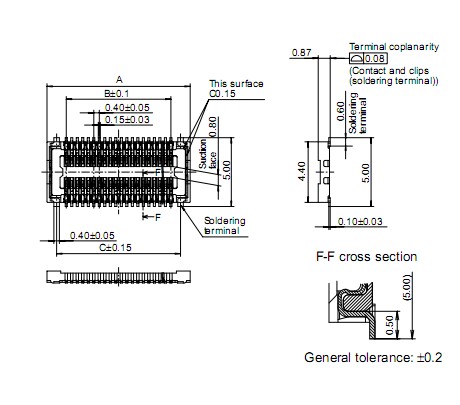 A
B±0.1
0.40±0.05
0.15±0.03
This surface
C0.15
0.80
Suction face
5.00
F
F
Soldering terminal
0.40±0.05
C±0.15

0.87
Terminal coplanarity
0.08
(Contact and clips (soldering terminal))
0.60
Soldering terminal
4.40
5.00
0.10±0.03

F-F cross section
(5.00)
0.50

General tolerance: ±0.2