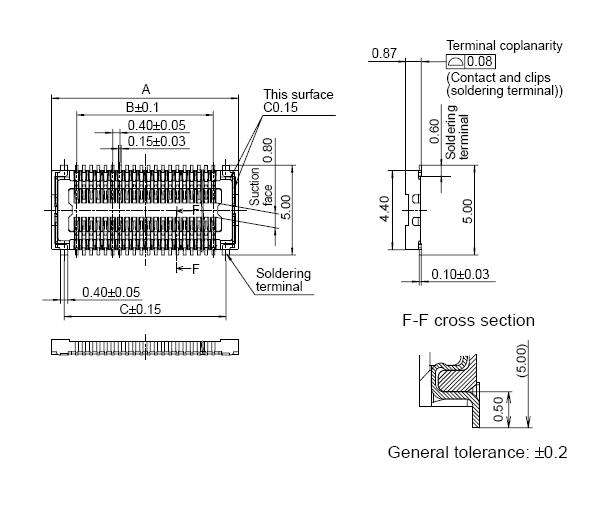 A

B±0.1

0.40±0.05

0.15±0.03

This surface C0.15

0.80

Suction face

5.00

F

F

Soldering terminal

0.40±0.05

C±0.15

0.87

Terminal coplanarity

0.08

(Contact and clips (soldering terminal))

0.60

Soldering terminal

4.40

5.00

0.10±0.03

F-F cross section

(5.00)

0.50

General tolerance: ±0.2