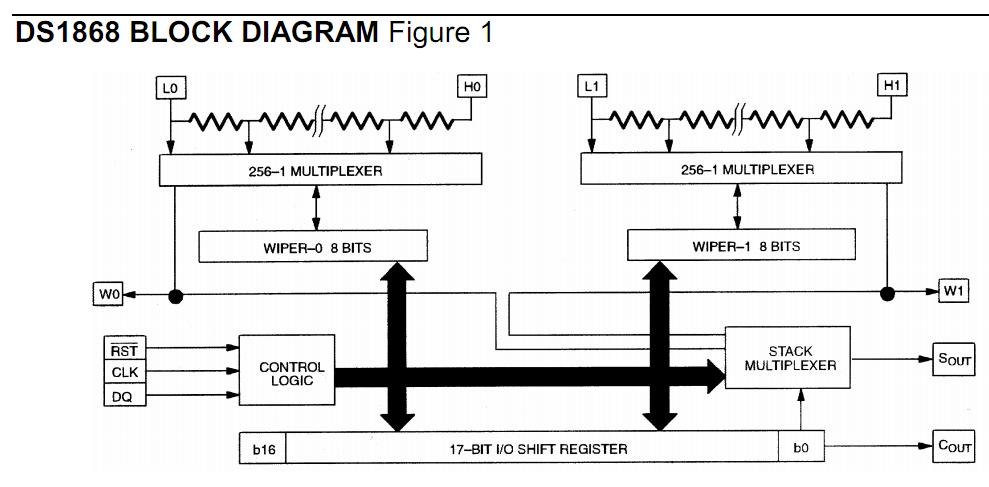 DS1868 BLOCK DIAGRAM Figure 1

L0

H0

L1

H1

256–1 MULTIPLEXER

256–1 MULTIPLEXER

WIPER–0 8 BITS

WIPER–1 8 BITS

W0

W1

$\overline{RST}$

CLK

DQ

CONTROL LOGIC

STACK MULTIPLEXER

$S_{OUT}$

b16

17–BIT I/O SHIFT REGISTER

b0

$C_{OUT}$