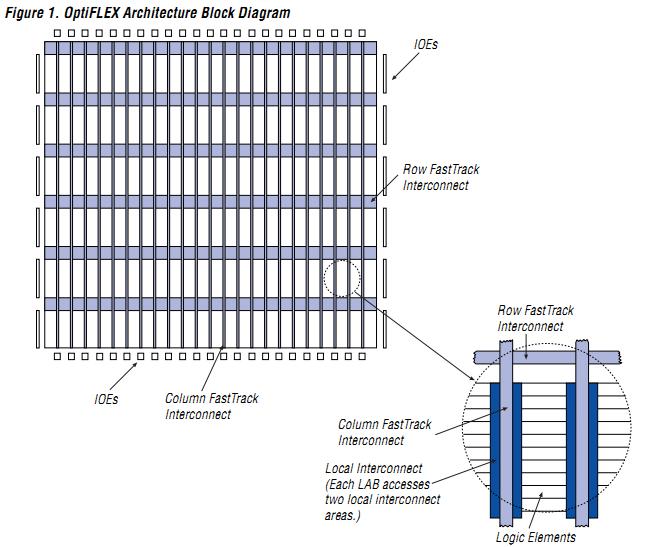 Figure 1. OptiFLEX Architecture Block Diagram

IOEs

Row FastTrack Interconnect

IOEs

Column FastTrack Interconnect

Row FastTrack Interconnect

Column FastTrack Interconnect

Local Interconnect (Each LAB accesses two local interconnect areas.)

Logic Elements