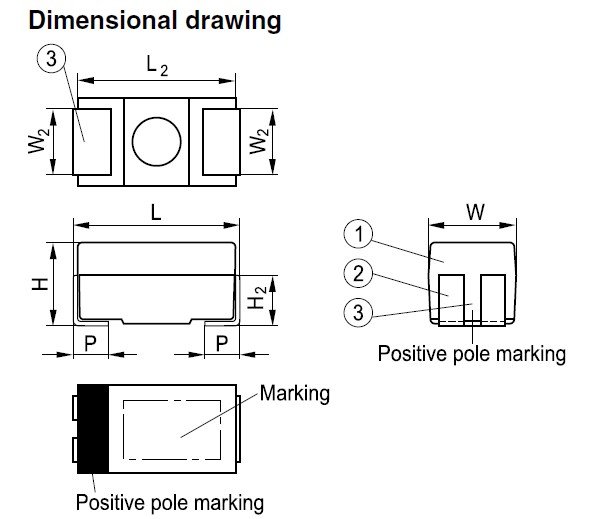 Dimensional drawing

3

$L_2$

$W_2$

$W_2$

L

H

$H_2$

P

P

W

1

2

3

Positive pole marking

Marking

Positive pole marking