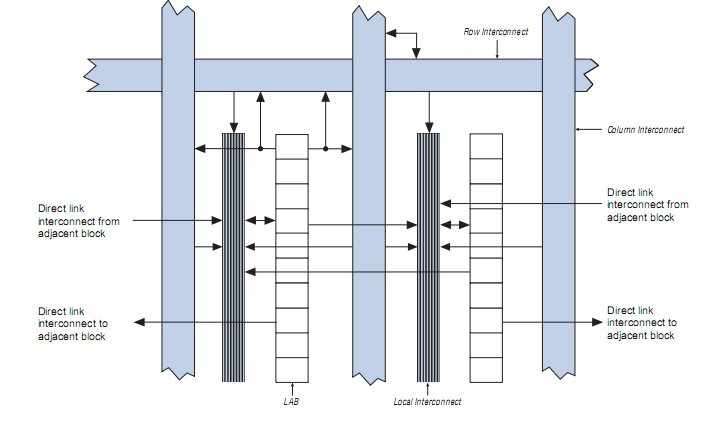 Row Interconnect

Column Interconnect

Direct link interconnect from adjacent block

Direct link interconnect from adjacent block

Direct link interconnect to adjacent block

Direct link interconnect to adjacent block

LAB

Local Interconnect