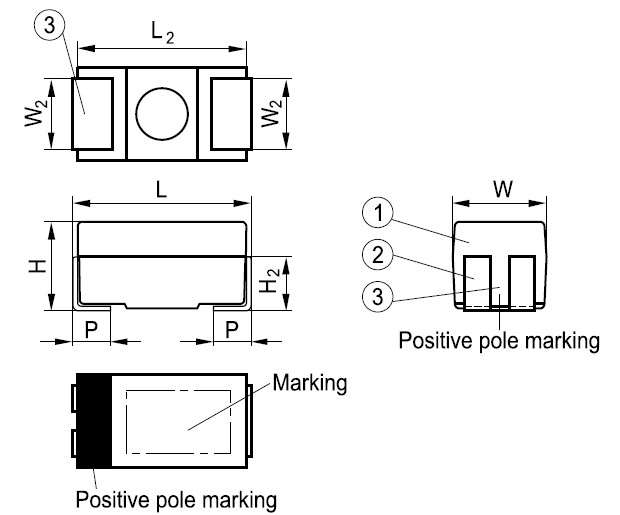 3
$L_2$
$W_2$
$W_2$
L
H
$H_2$
P
P
W
1
2
3
Positive pole marking
Marking
Positive pole marking