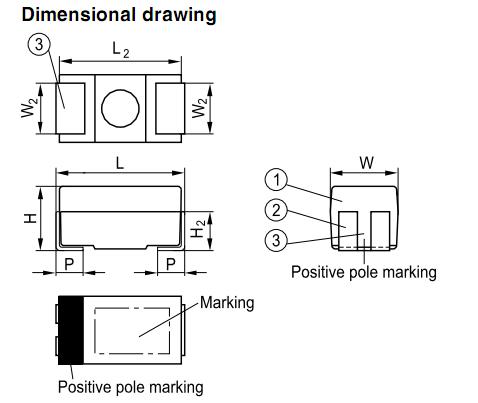 Dimensional drawing

3

$L_2$

$W_2$

$W_2$

L

H

$H_2$

P

P

W

1

2

3

Positive pole marking

Marking

Positive pole marking