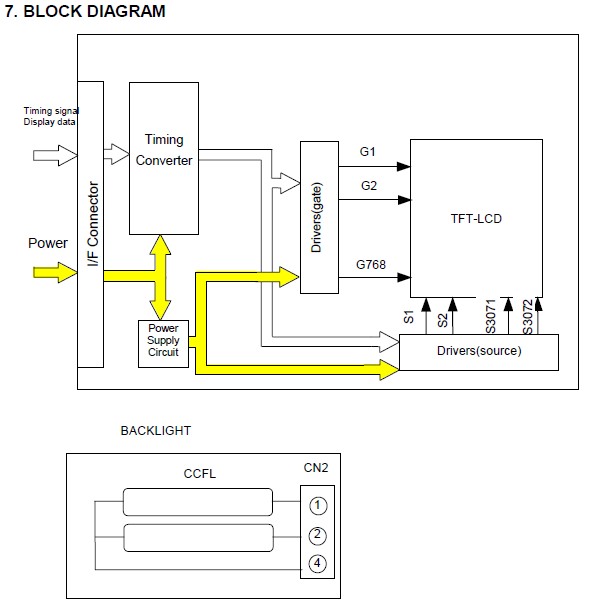 7. BLOCK DIAGRAM

Timing signal
Display data

Power

I/F Connector

Timing Converter

Power Supply Circuit

Drivers(gate)

G1

G2

G768

TFT-LCD

S1

S2

S3071

S3072

Drivers(source)

BACKLIGHT

CCFL

CN2

①

②

④