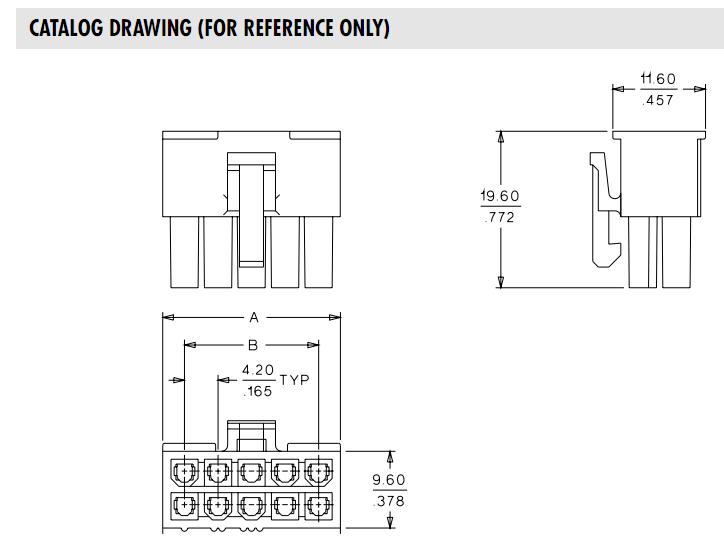 CATALOG DRAWING (FOR REFERENCE ONLY)

11.60
.457

19.60
.772

A

B

4.20
.165 TYP

9.60
.378