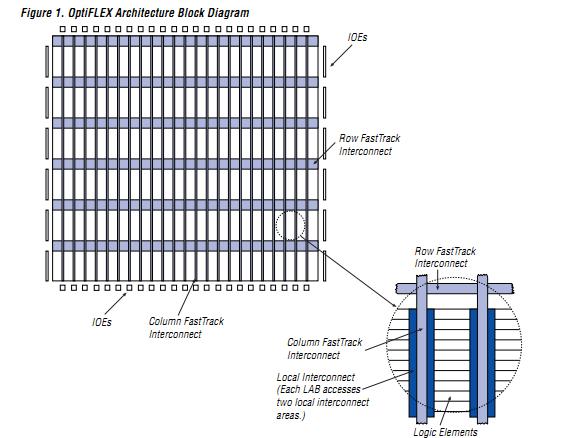 Figure 1. OptiFLEX Architecture Block Diagram

IOEs

Row FastTrack Interconnect

IOEs

Column FastTrack Interconnect

Row FastTrack Interconnect

Column FastTrack Interconnect

Local Interconnect (Each LAB accesses two local interconnect areas.)

Logic Elements