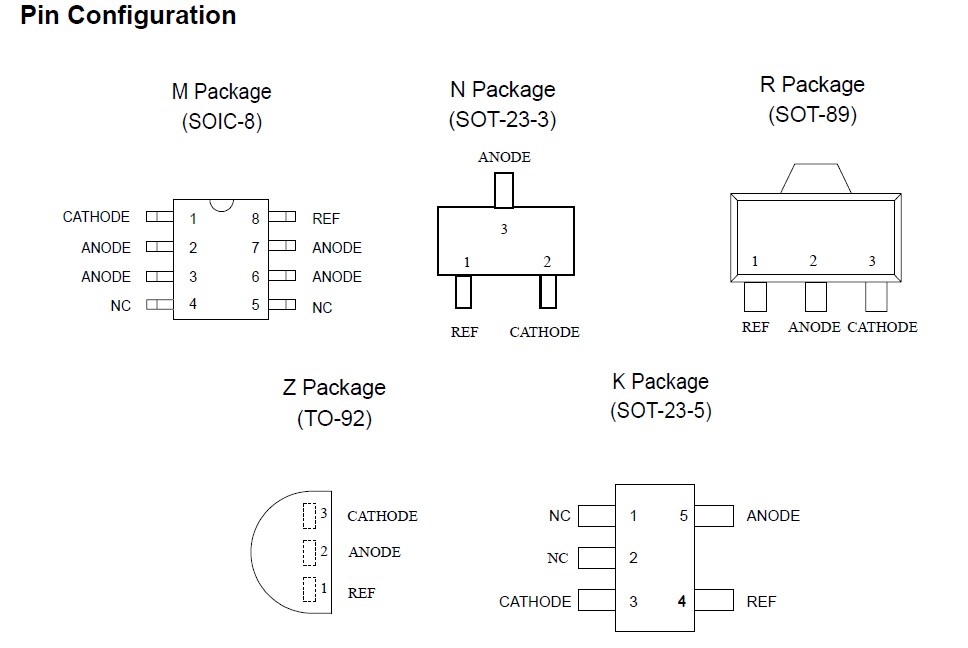 Pin Configuration

M Package
(SOIC-8)

CATHODE 1 8 REF
ANODE 2 7 ANODE
ANODE 3 6 ANODE
NC 4 5 NC

N Package
(SOT-23-3)

ANODE
3
1 2
REF CATHODE

R Package
(SOT-89)

1 2 3
REF ANODE CATHODE

Z Package
(TO-92)

3 CATHODE
2 ANODE
1 REF

K Package
(SOT-23-5)

NC 1 5 ANODE
NC 2
CATHODE 3 4 REF