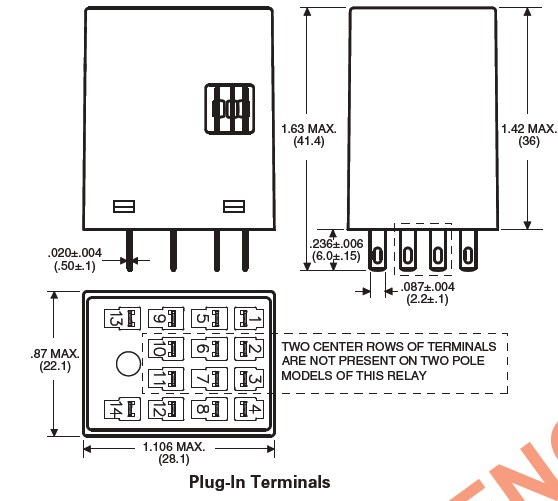 1.63 MAX.
(41.4)

1.42 MAX.
(36)

.020±.004
(.50±.1)

.236±.006
(6.0±.15)

.087±.004
(2.2±.1)

.87 MAX.
(22.1)

13 9 5 1
10 6 2
11 7 3
14 12 8 4

TWO CENTER ROWS OF TERMINALS ARE NOT PRESENT ON TWO POLE MODELS OF THIS RELAY

1.106 MAX.
(28.1)

Plug-In Terminals