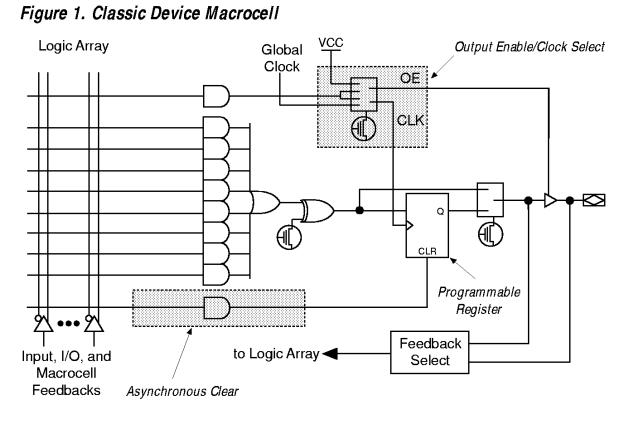 Figure 1. Classic Device Macrocell

Logic Array

Global Clock

VCC

Output Enable/Clock Select

OE

CLK

Q

CLR

Programmable Register

Input, I/O, and Macrocell Feedbacks

Asynchronous Clear

to Logic Array

Feedback Select