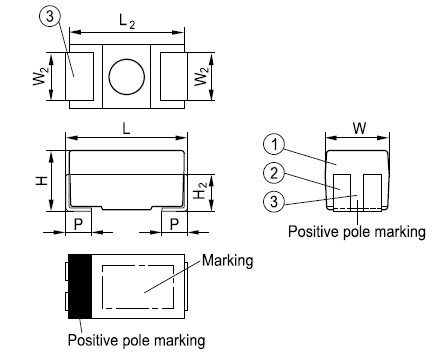 3
$L_2$
$W_2$
$W_2$

L
H
$H_2$
P
P

W
1
2
3
Positive pole marking

Marking
Positive pole marking