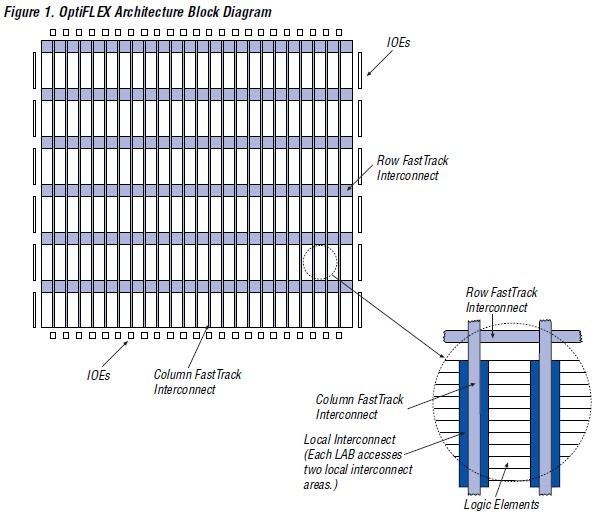 Figure 1. OptiFLEX Architecture Block Diagram

IOEs

Row FastTrack Interconnect

IOEs

Column FastTrack Interconnect

Row FastTrack Interconnect

Column FastTrack Interconnect

Local Interconnect (Each LAB accesses two local interconnect areas.)

Logic Elements