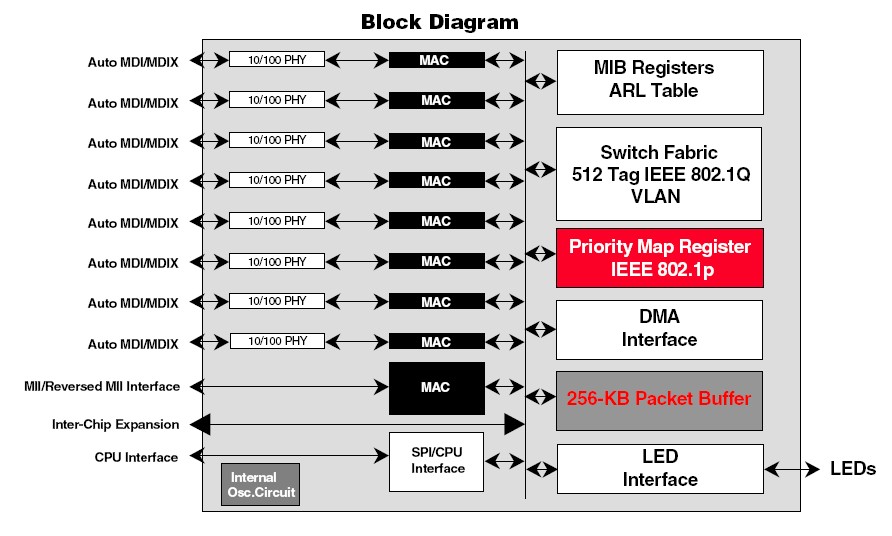 Block Diagram

Auto MDI/MDIX
10/100 PHY
MAC
Auto MDI/MDIX
10/100 PHY
MAC
Auto MDI/MDIX
10/100 PHY
MAC
Auto MDI/MDIX
10/100 PHY
MAC
Auto MDI/MDIX
10/100 PHY
MAC
Auto MDI/MDIX
10/100 PHY
MAC
Auto MDI/MDIX
10/100 PHY
MAC
Auto MDI/MDIX
10/100 PHY
MAC
MII/Reversed MII Interface
MAC
Inter-Chip Expansion
CPU Interface
SPI/CPU Interface
Internal Osc.Circuit

MIB Registers
ARL Table

Switch Fabric
512 Tag IEEE 802.1Q
VLAN

Priority Map Register
IEEE 802.1p

DMA
Interface

256-KB Packet Buffer

LED
Interface

LEDs