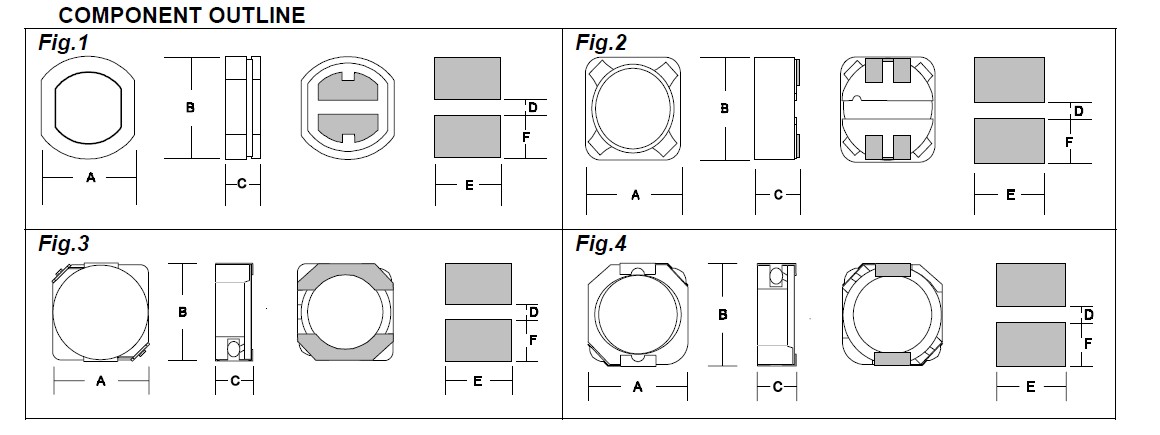 COMPONENT OUTLINE

Fig.1

B

A

C

D

F

E

Fig.2

B

A

C

D

F

E

Fig.3

B

A

C

D

F

E

Fig.4

B

A

C

D

F

E