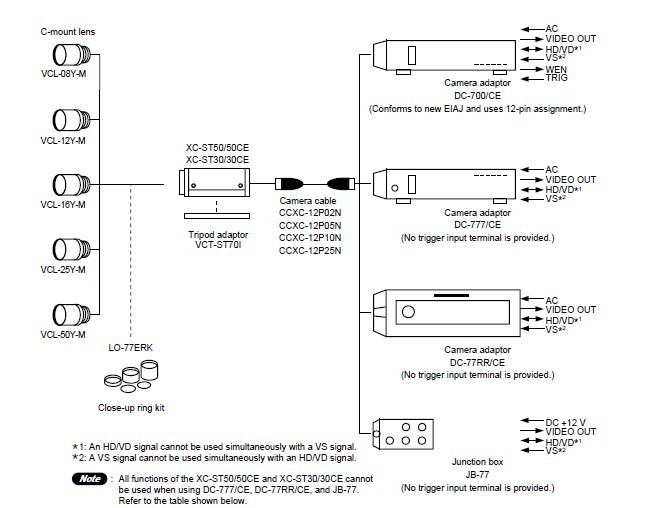 C-mount lens

VCL-08Y-M

VCL-12Y-M

VCL-16Y-M

VCL-25Y-M

VCL-50Y-M

LO-77ERK

Close-up ring kit

XC-ST50/50CE
XC-ST30/30CE

Tripod adaptor
VCT-ST70I

Camera cable
CCXC-12P02N
CCXC-12P05N
CCXC-12P10N
CCXC-12P25N

AC
VIDEO OUT
HD/VD*1
VS*2
WEN
TRIG

Camera adaptor
DC-700/CE
(Conforms to new EIAJ and uses 12-pin assignment.)

AC
VIDEO OUT
HD/VD*1
VS*2

Camera adaptor
DC-777/CE
(No trigger input terminal is provided.)

AC
VIDEO OUT
HD/VD*1
VS*2

Camera adaptor
DC-77RR/CE
(No trigger input terminal is provided.)

DC +12 V
VIDEO OUT
HD/VD*1
VS*2

Junction box
JB-77
(No trigger input terminal is provided.)

*1: An HD/VD signal cannot be used simultaneously with a VS signal.
*2: A VS signal cannot be used simultaneously with an HD/VD signal.

Note : All functions of the XC-ST50/50CE and XC-ST30/30CE cannot be used when using DC-777/CE, DC-77RR/CE, and JB-77. Refer to the table shown below.