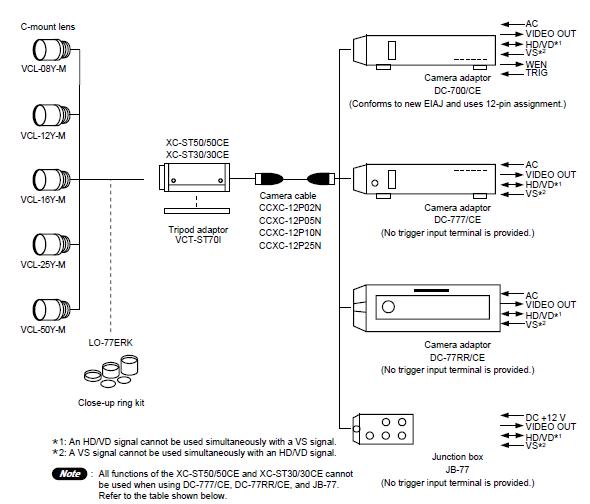 C-mount lens

VCL-08Y-M

VCL-12Y-M

VCL-16Y-M

VCL-25Y-M

VCL-50Y-M

LO-77ERK

Close-up ring kit

XC-ST50/50CE
XC-ST30/30CE

Tripod adaptor
VCT-ST70I

Camera cable
CCXC-12P02N
CCXC-12P05N
CCXC-12P10N
CCXC-12P25N

AC
VIDEO OUT
HD/VD*1
VS*2
WEN
TRIG

Camera adaptor
DC-700/CE
(Conforms to new EIAJ and uses 12-pin assignment.)

AC
VIDEO OUT
HD/VD*1
VS*2

Camera adaptor
DC-777/CE
(No trigger input terminal is provided.)

AC
VIDEO OUT
HD/VD*1
VS*2

Camera adaptor
DC-77RR/CE
(No trigger input terminal is provided.)

DC +12 V
VIDEO OUT
HD/VD*1
VS*2

Junction box
JB-77
(No trigger input terminal is provided.)

*1: An HD/VD signal cannot be used simultaneously with a VS signal.
*2: A VS signal cannot be used simultaneously with an HD/VD signal.

Note : All functions of the XC-ST50/50CE and XC-ST30/30CE cannot be used when using DC-777/CE, DC-77RR/CE, and JB-77. Refer to the table shown below.